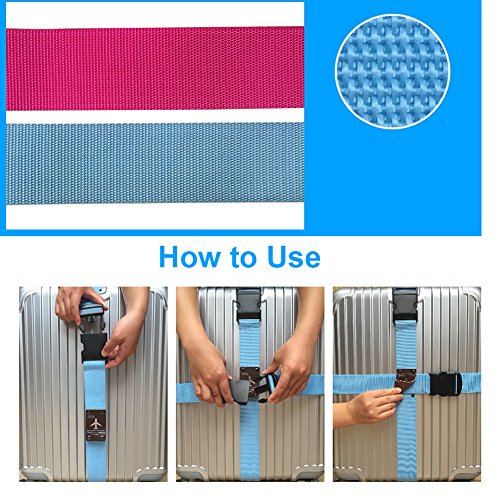 How to Use