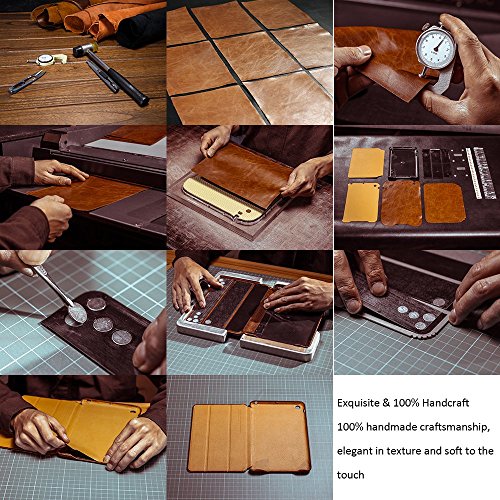 Exquisite & 100% Handcraft

100% handmade craftsmanship, elegant in texture and soft to the touch