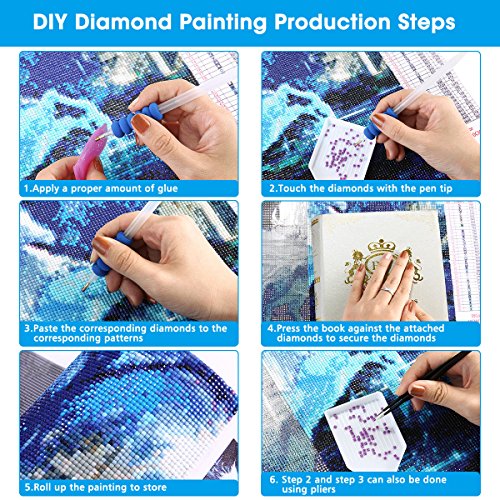 DIY Diamond Painting Production Steps

1.Apply a proper amount of glue

2.Touch the diamonds with the pen tip

3.Paste the corresponding diamonds to the corresponding patterns

4.Press the book against the attached diamonds to secure the diamonds

5.Roll up the painting to store

6. Step 2 and step 3 can also be done using pliers