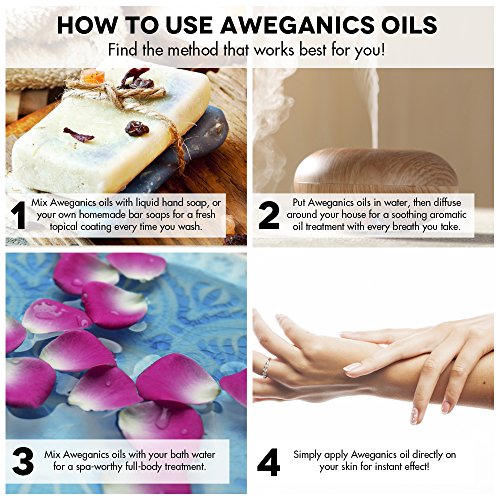 HOW TO USE AWEGANICS OILS
Find the method that works best for you!

1 Mix Aweganics oils with liquid hand soap, or your own homemade bar soaps for a fresh topical coating every time you wash.

2 Put Aweganics oils in water, then diffuse around your house for a soothing aromatic oil treatment with every breath you take.

3 Mix Aweganics oils with your bath water for a spa-worthy full-body treatment.

4 Simply apply Aweganics oil directly on your skin for instant effect!