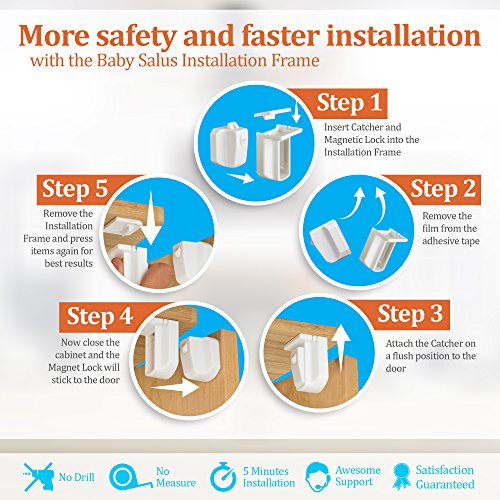 More safety and faster installation
with the Baby Salus Installation Frame

Step 1
Insert Catcher and Magnetic Lock into the Installation Frame

Step 2
Remove the film from the adhesive tape

Step 3
Attach the Catcher on a flush position to the door

Step 4
Now close the cabinet and the Magnet Lock will stick to the door

Step 5
Remove the Installation Frame and press items again for best results

No Drill
No Measure
5 Minutes Installation
Awesome Support
Satisfaction Guaranteed