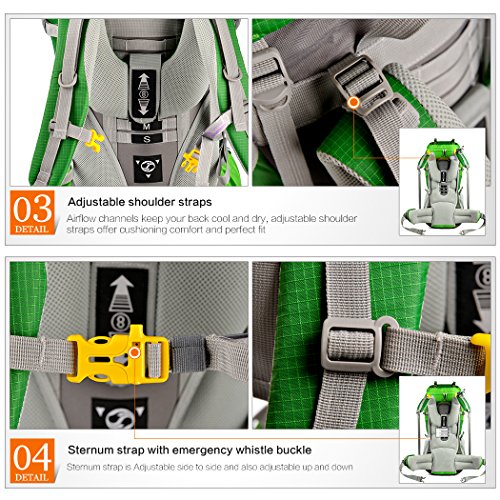 M

S

03
DETAIL

Adjustable shoulder straps

Airflow channels keep your back cool and dry, adjustable shoulder straps offer cushioning comfort and perfect fit

04
DETAIL

Sternum strap with emergency whistle buckle

Sternum strap is Adjustable side to side and also adjustable up and down