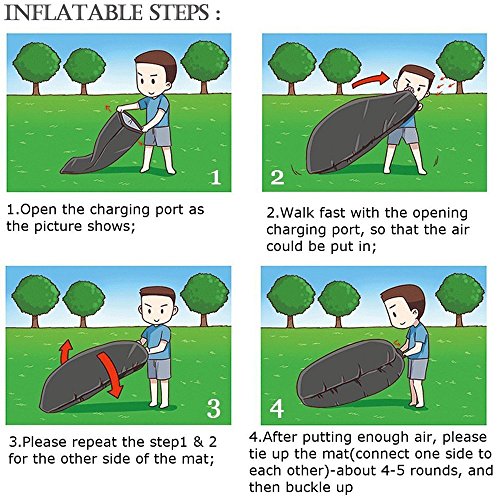 INFLATABLE STEPS :

1

1.Open the charging port as the picture shows;

2

2.Walk fast with the opening charging port, so that the air could be put in;

3

3.Please repeat the step1 & 2 for the other side of the mat;

4

4.After putting enough air, please tie up the mat(connect one side to each other)-about 4-5 rounds, and then buckle up