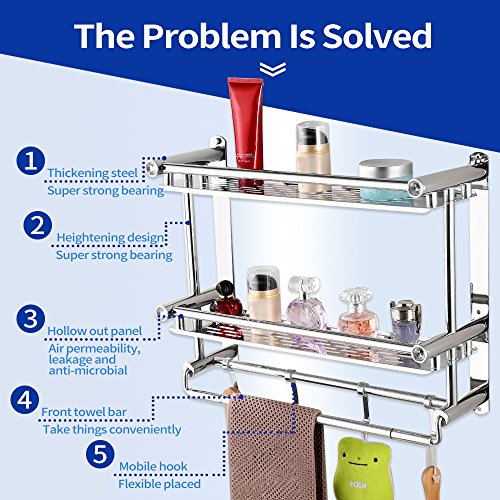 The Problem Is Solved

1
Thickening steel
Super strong bearing

2
Heightening design
Super strong bearing

3
Hollow out panel
Air permeability, leakage and anti-microbial

4
Front towel bar
Take things conveniently

5
Mobile hook
Flexible placed