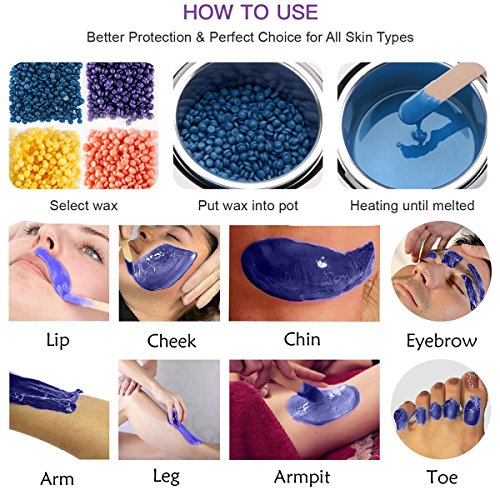 HOW TO USE

Better Protection & Perfect Choice for All Skin Types

Select wax

Put wax into pot

Heating until melted

Lip

Cheek

Chin

Eyebrow

Arm

Leg

Armpit

Toe