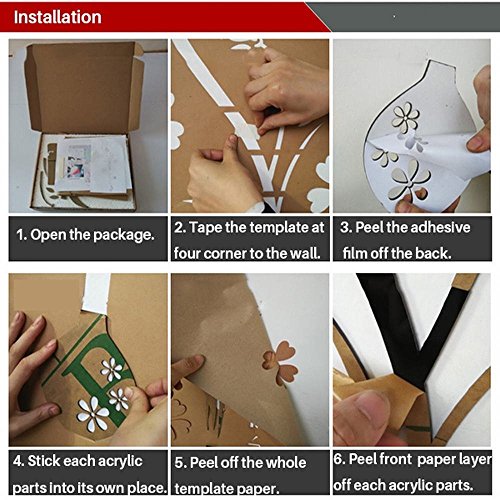 Installation

1. Open the package.

2. Tape the template at four corner to the wall.

3. Peel the adhesive film off the back.

4. Stick each acrylic parts into its own place.

5. Peel off the whole template paper.

6. Peel front paper layer off each acrylic parts.