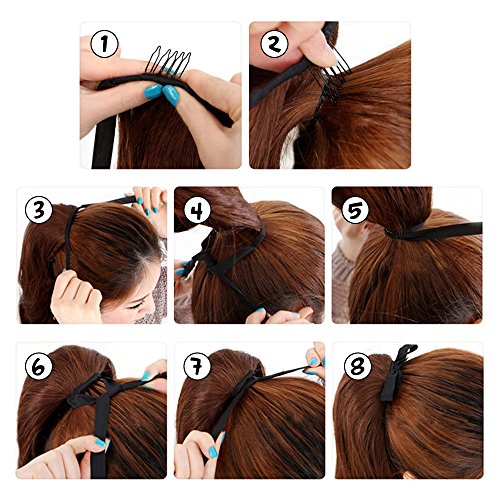 1
2
3
4
5
6
7
8