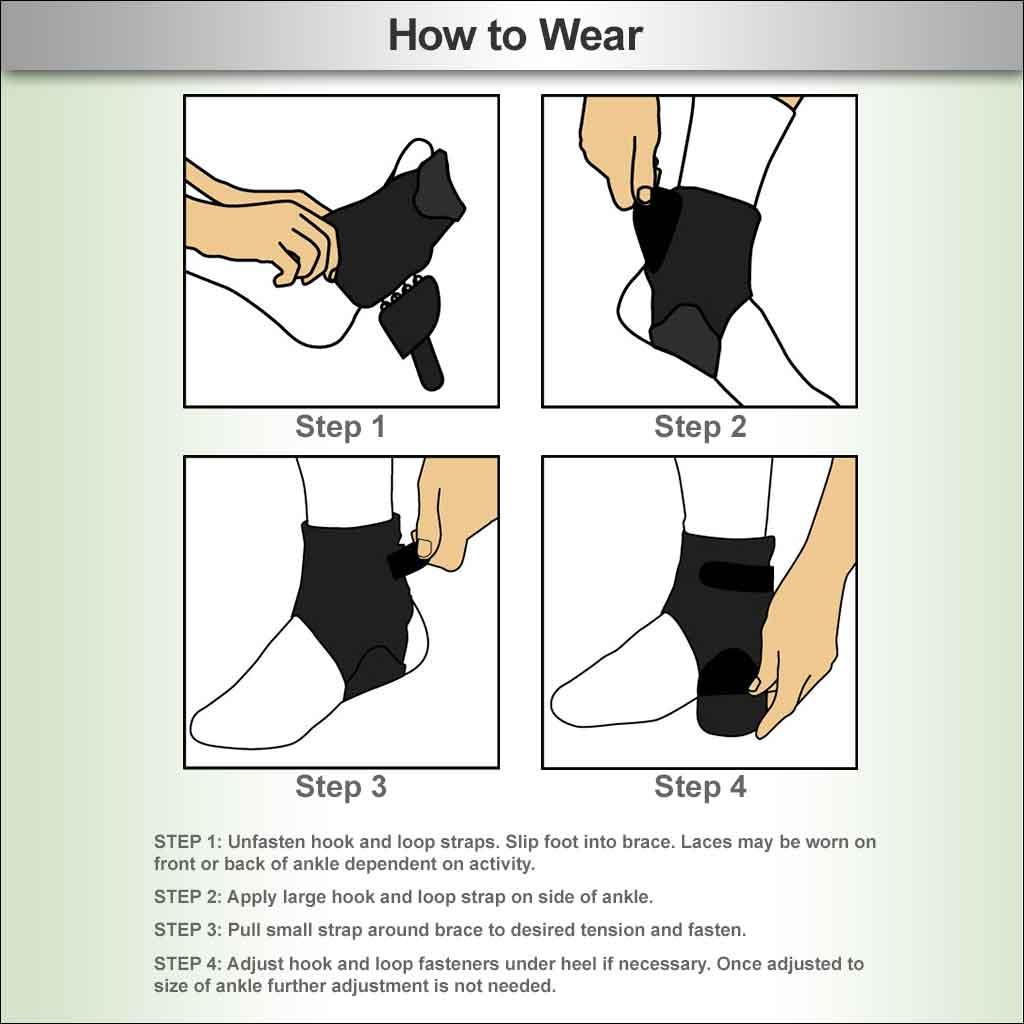 How to Wear

Step 1

Step 2

Step 3

Step 4

STEP 1: Unfasten hook and loop straps. Slip foot into brace. Laces may be worn on front or back of ankle dependent on activity.

STEP 2: Apply large hook and loop strap on side of ankle.

STEP 3: Pull small strap around brace to desired tension and fasten.

STEP 4: Adjust hook and loop fasteners under heel if necessary. Once adjusted to size of ankle further adjustment is not needed.