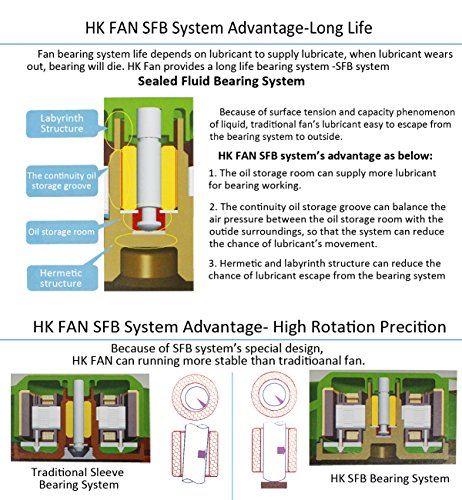 HK FAN SFB System Advantage-Long Life

Fan bearing system life depends on lubricant to supply lubricate, when lubricant wears out, bearing will die. HK Fan provides a long life bearing system -SFB system

Sealed Fluid Bearing System

Labyrinth Structure

The continuity oil storage groove

Oil storage room

Hermetic structure

Because of surface tension and capacity phenomenon of liquid, traditional fan's lubricant easy to escape from the bearing system to outside.

HK FAN SFB system's advantage as below:

1. The oil storage room can supply more lubricant for bearing working.

2. The continuity oil storage groove can balance the air pressure between the oil storage room with the outide surroundings, so that the system can reduce the chance of lubricant's movement.

3. Hermetic and labyrinth structure can reduce the chance of lubricant escape from the bearing system

HK FAN SFB System Advantage- High Rotation Precition

Because of SFB system's special design, HK FAN can running more stable than traditioanal fan.

Traditional Sleeve Bearing System

HK SFB Bearing System