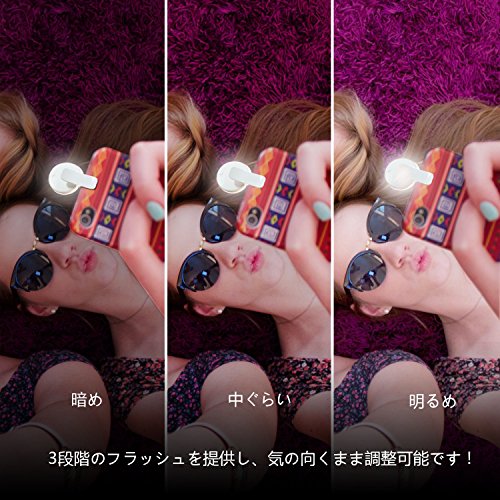 暗め

中ぐらい

明るめ

3段階のフラッシュを提供し、気の向くまま調整可能です！