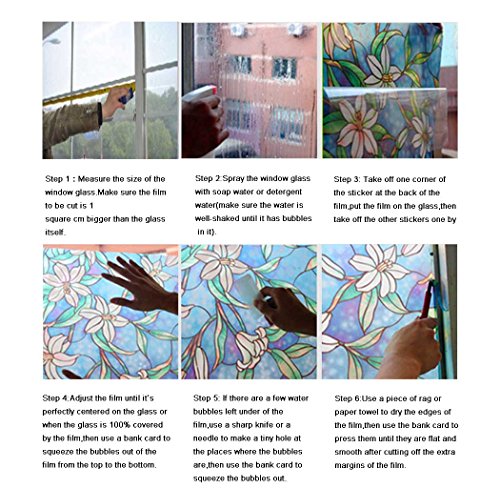 Step 1 : Measure the size of the window glass.Make sure the film to be cut is 1
square cm bigger than the glass itself.

Step 2:Spray the window glass with soap water or detergent water(make sure the water is well-shaked until it has bubbles in it).

Step 3: Take off one corner of the sticker at the back of the film,put the film on the glass,then take off the other stickers one by

Step 4.Adjust the film until it's perfectly centered on the glass or when the glass is 100% covered by the film,then use a bank card to squeeze the bubbles out of the film from the top to the bottom.

Step 5: If there are a few water bubbles left under of the film,use a sharp knife or a needle to make a tiny hole at the places where the bubbles are,then use the bank card to squeeze the bubbles out.

Step 6:Use a piece of rag or paper towel to dry the edges of the film,then use the bank card to press them until they are flat and smooth after cutting off the extra margins of the film.