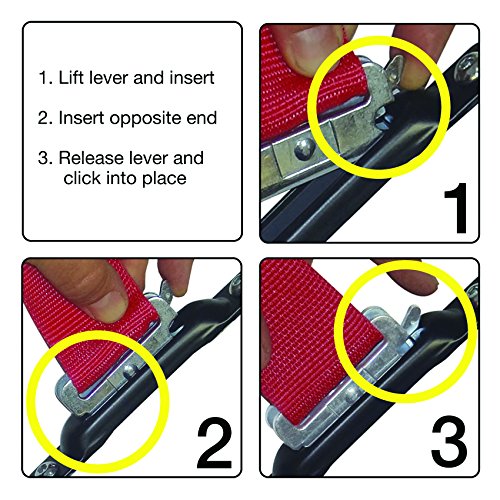 1. Lift lever and insert

2. Insert opposite end

3. Release lever and click into place

1

2

3