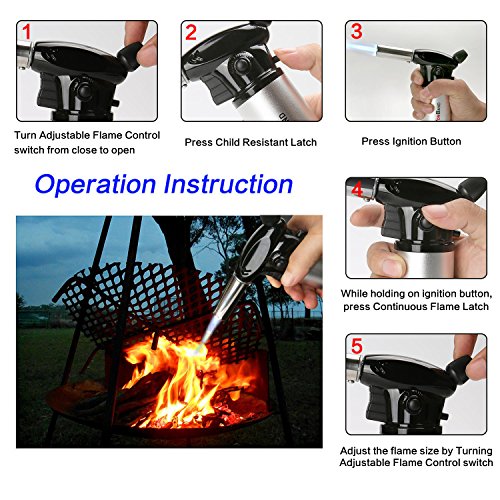 1

Turn Adjustable Flame Control switch from close to open

2

Press Child Resistant Latch

3

Press Ignition Button

Operation Instruction

4

While holding on ignition button, press Continuous Flame Latch

5

Adjust the flame size by Turning Adjustable Flame Control switch