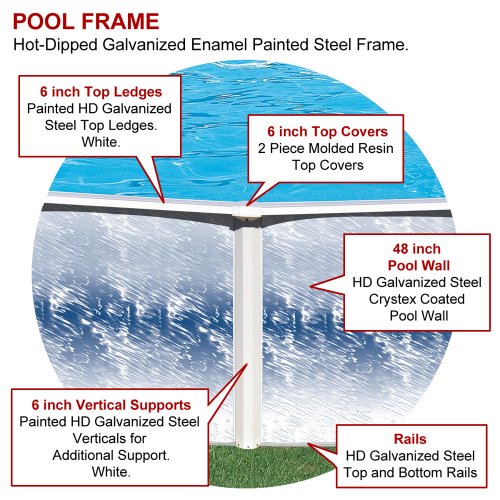 POOL FRAME
Hot-Dipped Galvanized Enamel Painted Steel Frame.

6 inch Top Ledges
Painted HD Galvanized Steel Top Ledges. White.

6 inch Top Covers
2 Piece Molded Resin Top Covers

48 inch Pool Wall
HD Galvanized Steel Crystex Coated Pool Wall

6 inch Vertical Supports
Painted HD Galvanized Steel Verticals for Additional Support. White.

Rails
HD Galvanized Steel Top and Bottom Rails