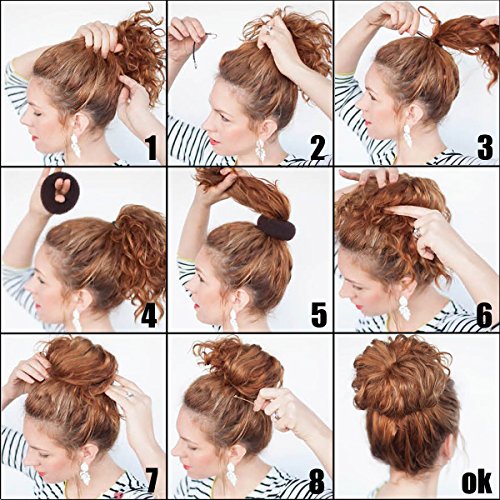 1
2
3
4
5
6
7
8
ok