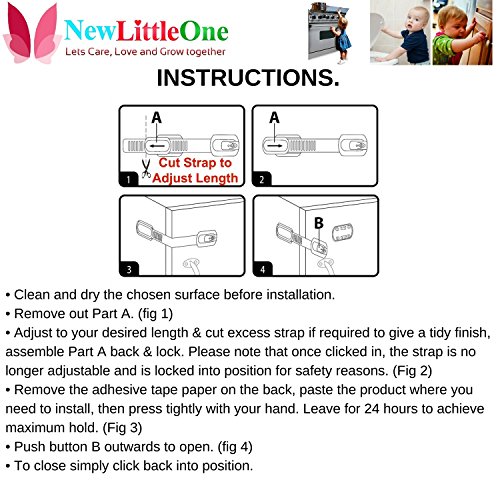 NewLittleOne
Lets Care, Love and Grow together

INSTRUCTIONS.

A
Cut Strap to Adjust Length
1

A
2

3

B
4

• Clean and dry the chosen surface before installation.
• Remove out Part A. (fig 1)
• Adjust to your desired length & cut excess strap if required to give a tidy finish, assemble Part A back & lock. Please note that once clicked in, the strap is no longer adjustable and is locked into position for safety reasons. (Fig 2)
• Remove the adhesive tape paper on the back, paste the product where you need to install, then press tightly with your hand. Leave for 24 hours to achieve maximum hold. (Fig 3)
• Push button B outwards to open. (fig 4)
• To close simply click back into position.