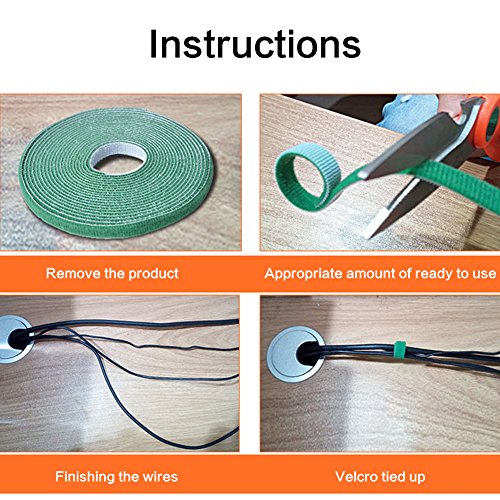 Instructions

Remove the product

Appropriate amount of ready to use

Finishing the wires

Velcro tied up