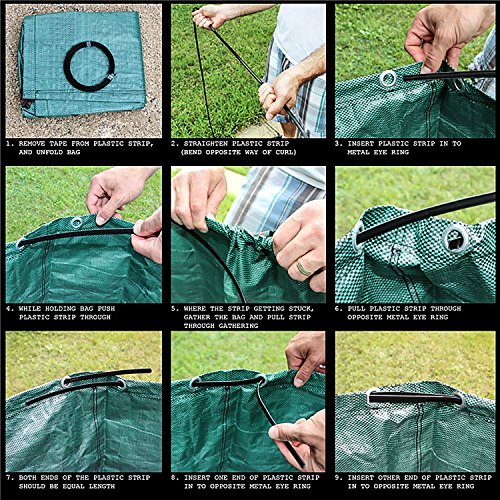 1. REMOVE TAPE FROM PLASTIC STRIP, AND UNFOLD BAG

2. STRAIGHTEN PLASTIC STRIP (BEND OPPOSITE WAY OF CURL)

3. INSERT PLASTIC STRIP IN TO METAL EYE RING

4. WHILE HOLDING BAG PUSH PLASTIC STRIP THROUGH

5. WHERE THE STRIP GETTING STUCK, GATHER THE BAG AND PULL STRIP THROUGH GATHERING

6. PULL PLASTIC STRIP THROUGH OPPOSITE METAL EYE RING

7. BOTH ENDS OF THE PLASTIC STRIP SHOULD BE EQUAL LENGTH

8. INSERT ONE END OF PLASTIC STRIP IN TO OPPOSITE METAL EYE RING

9. INSERT OTHER END OF PLASTIC STRIP IN TO OPPOSITE METAL EYE RING