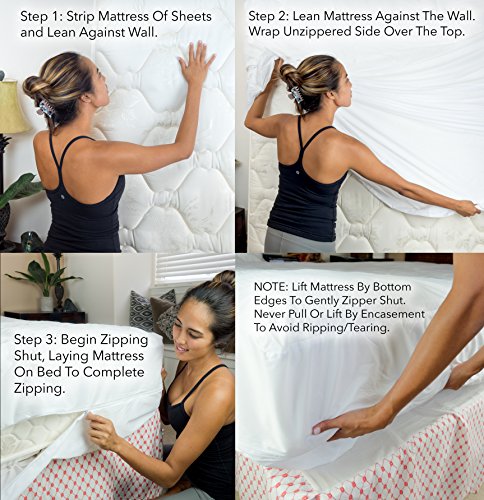 Step 1: Strip Mattress Of Sheets and Lean Against Wall.

Step 2: Lean Mattress Against The Wall. Wrap Unzippered Side Over The Top.

Step 3: Begin Zipping Shut, Laying Mattress On Bed To Complete Zipping.

NOTE: Lift Mattress By Bottom Edges To Gently Zipper Shut. Never Pull Or Lift By Encasement To Avoid Ripping/Tearing.