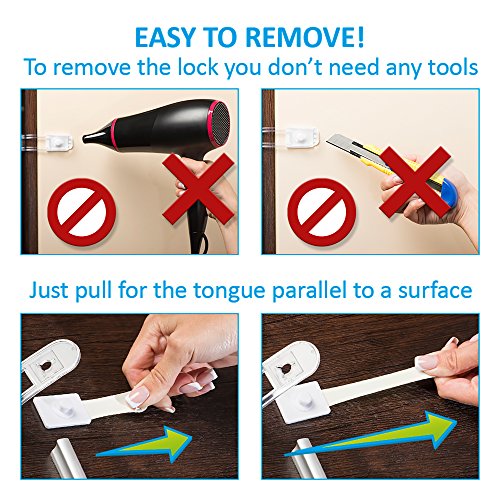 EASY TO REMOVE!
To remove the lock you don't need any tools

Just pull for the tongue parallel to a surface