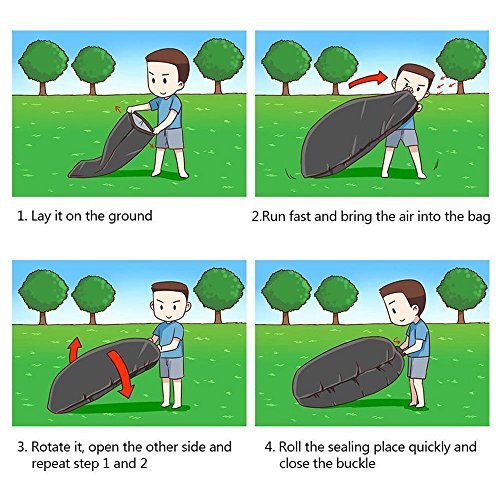 1. Lay it on the ground

2.Run fast and bring the air into the bag

3. Rotate it, open the other side and repeat step 1 and 2

4. Roll the sealing place quickly and close the buckle