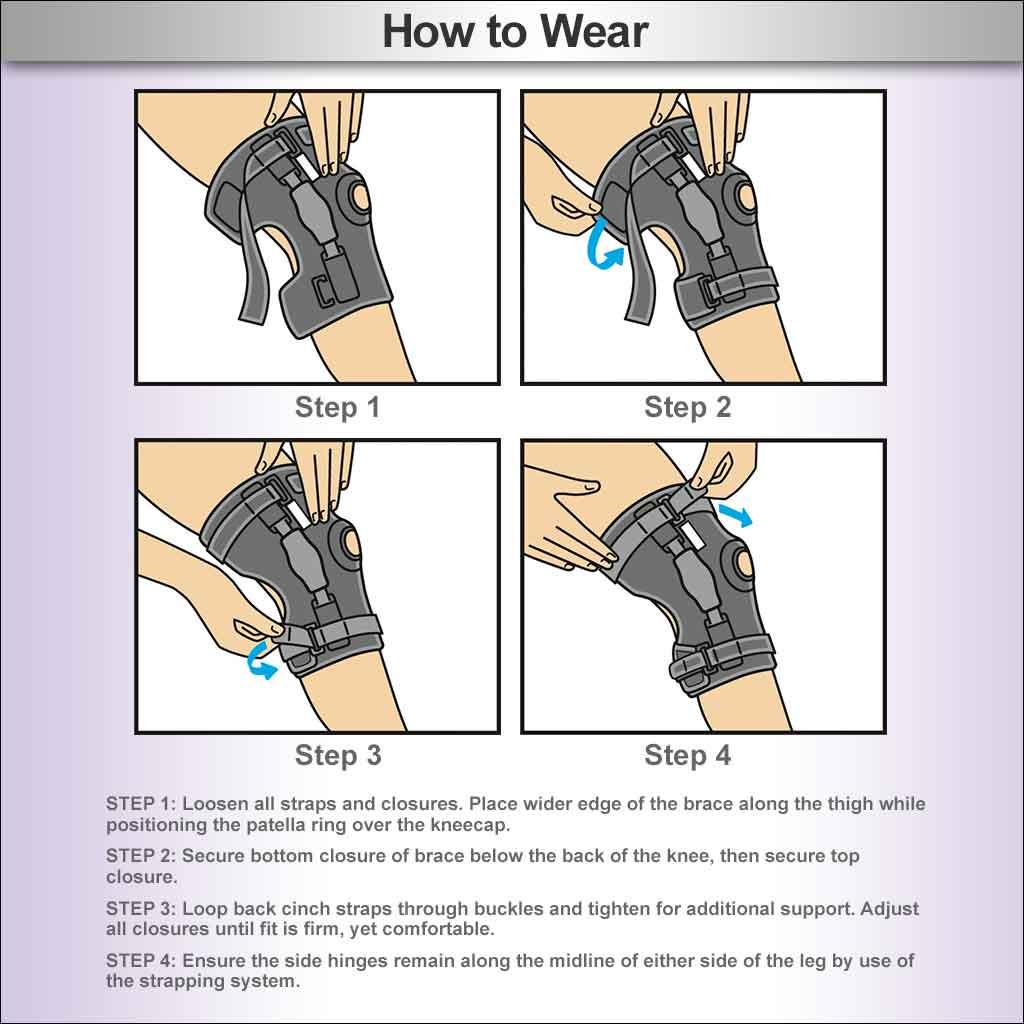 How to Wear

Step 1

Step 2

Step 3

Step 4

STEP 1: Loosen all straps and closures. Place wider edge of the brace along the thigh while positioning the patella ring over the kneecap.

STEP 2: Secure bottom closure of brace below the back of the knee, then secure top closure.

STEP 3: Loop back cinch straps through buckles and tighten for additional support. Adjust all closures until fit is firm, yet comfortable.

STEP 4: Ensure the side hinges remain along the midline of either side of the leg by use of the strapping system.