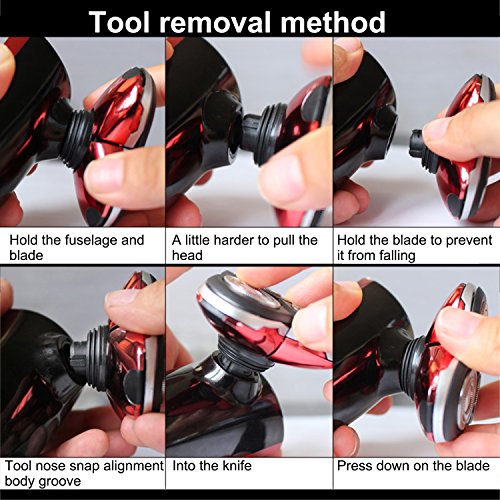 Tool removal method

Hold the fuselage and blade

A little harder to pull the head

Hold the blade to prevent it from falling

Tool nose snap alignment body groove

Into the knife

Press down on the blade