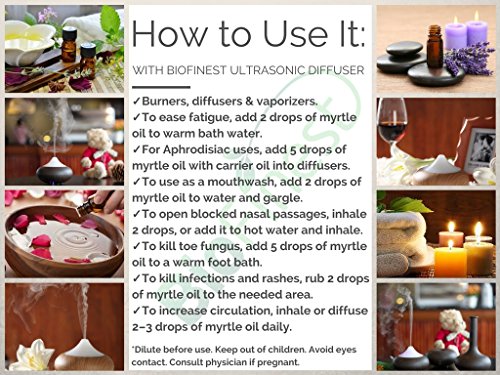 How to Use It:

WITH BIOFINEST ULTRASONIC DIFFUSER

✓Burners, diffusers & vaporizers.
✓To ease fatigue, add 2 drops of myrtle oil to warm bath water.
✓For Aphrodisiac uses, add 5 drops of myrtle oil with carrier oil into diffusers.
✓To use as a mouthwash, add 2 drops of myrtle oil to water and gargle.
✓To open blocked nasal passages, inhale 2 drops, or add it to hot water and inhale.
✓To kill toe fungus, add 5 drops of myrtle oil to a warm foot bath.
✓To kill infections and rashes, rub 2 drops of myrtle oil to the needed area.
✓To increase circulation, inhale or diffuse 2–3 drops of myrtle oil daily.

*Dilute before use. Keep out of children. Avoid eyes contact. Consult physician if pregnant.

Biofinest