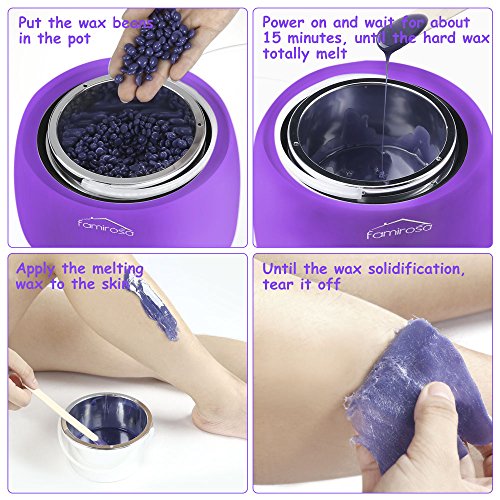 Put the wax beans in the pot

famirosa

Power on and wait for about 15 minutes, until the hard wax totally melt

famirosa

Apply the melting wax to the skin

Until the wax solidification, tear it off