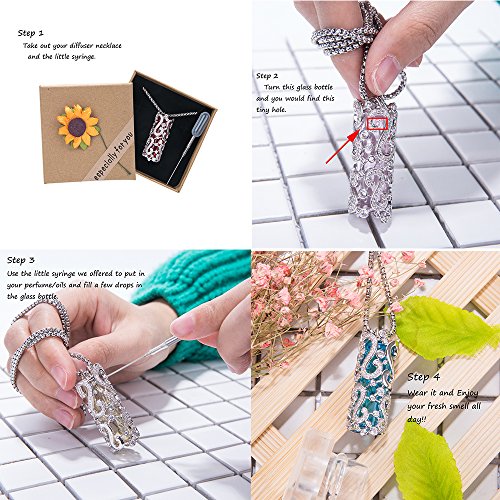 Step 1
Take out your diffuser necklace and the little syringe.

especially for you

Step 2
Turn this glass bottle and you would find this tiny hole.

Step 3
Use the little syringe we offered to put in your perfume/oils and fill a few drops in the glass bottle.

Step 4
Wear it and Enjoy your fresh smell all day!!