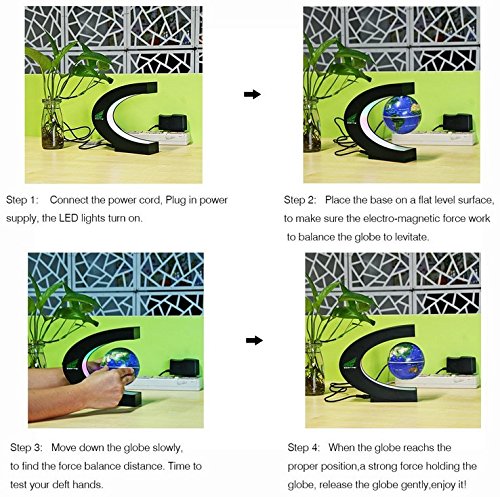 Step 1: Connect the power cord, Plug in power supply, the LED lights turn on.

Step 2: Place the base on a flat level surface, to make sure the electro-magnetic force work to balance the globe to levitate.

Step 3: Move down the globe slowly, to find the force balance distance. Time to test your deft hands.

Step 4: When the globe reachs the proper position,a strong force holding the globe, release the globe gently,enjoy it!