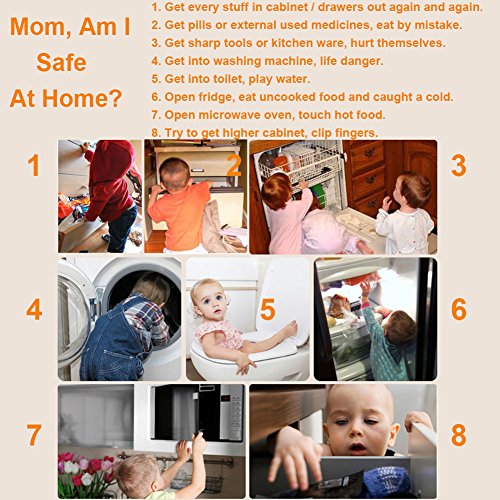 Mom, Am I Safe At Home?

1. Get every stuff in cabinet / drawers out again and again.
2. Get pills or external used medicines, eat by mistake.
3. Get sharp tools or kitchen ware, hurt themselves.
4. Get into washing machine, life danger.
5. Get into toilet, play water.
6. Open fridge, eat uncooked food and caught a cold.
7. Open microwave oven, touch hot food.
8. Try to get higher cabinet, clip fingers.

1

2

3

4

5

6

7

8