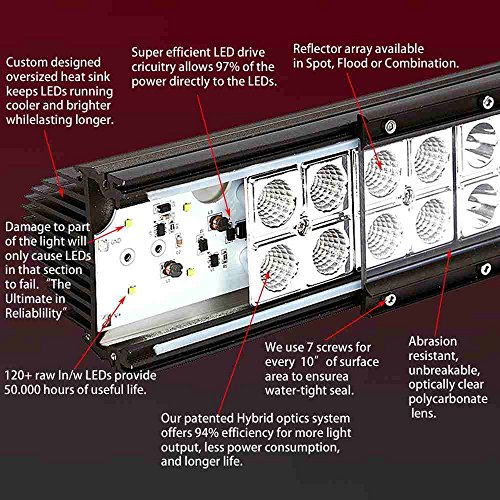 Custom designed oversized heat sink keeps LEDs running cooler and brighter whilelasting longer.

Super efficient LED drive cricuitry allows 97% of the power directly to the LEDs.

Reflector array available in Spot, Flood or Combination.

Damage to part of the light will only cause LEDs in that section to fail. "The Ultimate in Reliablility"

120+ raw ln/w LEDs provide 50.000 hours of useful life.

We use 7 screws for every 10" of surface area to ensurea water-tight seal.

Abrasion resistant, unbreakable, optically clear polycarbonate lens.

Our patented Hybrid optics system offers 94% efficiency for more light output, less power consumption, and longer life.