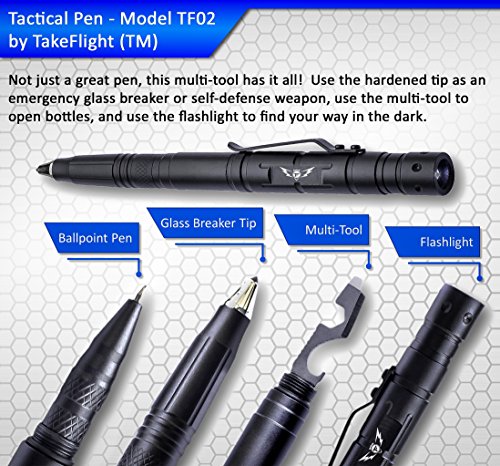 Tactical Pen - Model TF02
by TakeFlight (TM)

Not just a great pen, this multi-tool has it all! Use the hardened tip as an emergency glass breaker or self-defense weapon, use the multi-tool to open bottles, and use the flashlight to find your way in the dark.

Ballpoint Pen

Glass Breaker Tip

Multi-Tool

Flashlight