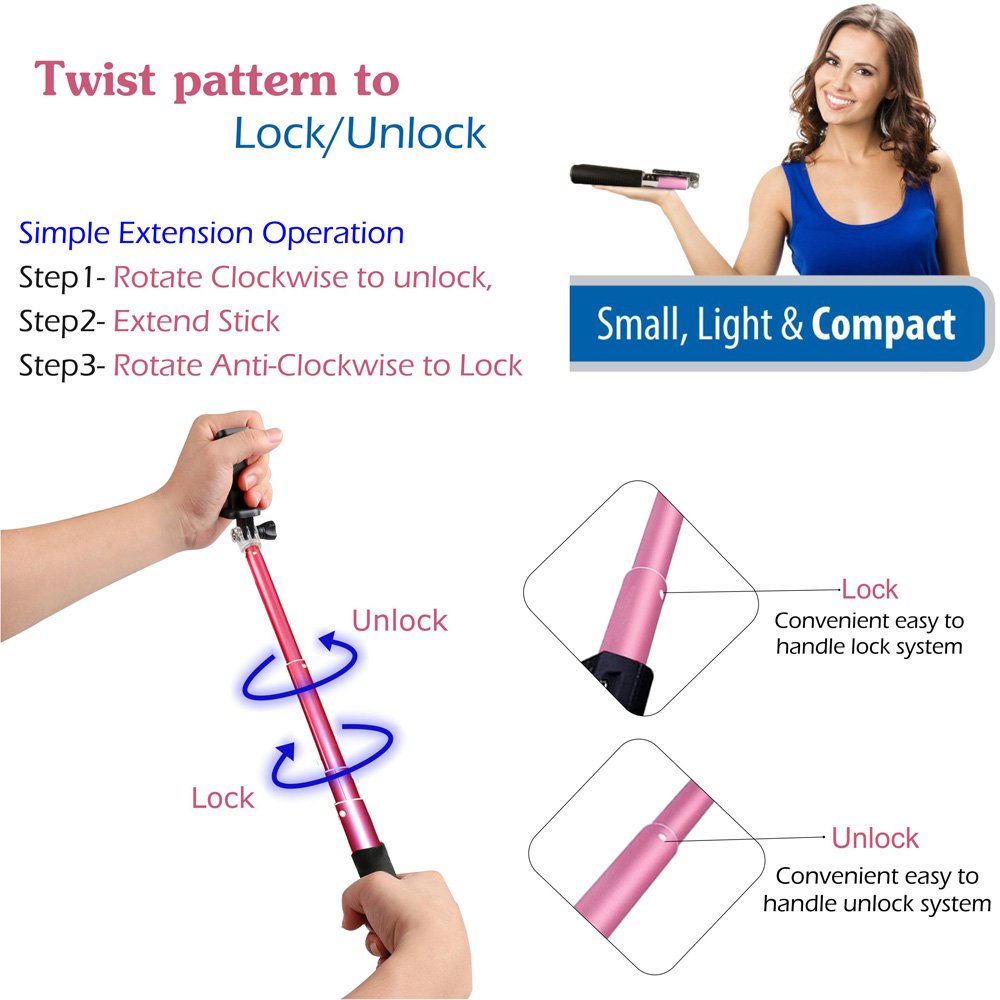 Twist pattern to
Lock/Unlock

Simple Extension Operation
Step1- Rotate Clockwise to unlock,
Step2- Extend Stick
Step3- Rotate Anti-Clockwise to Lock

Small, Light & Compact

Unlock

Lock

Lock
Convenient easy to handle lock system

Unlock
Convenient easy to handle unlock system