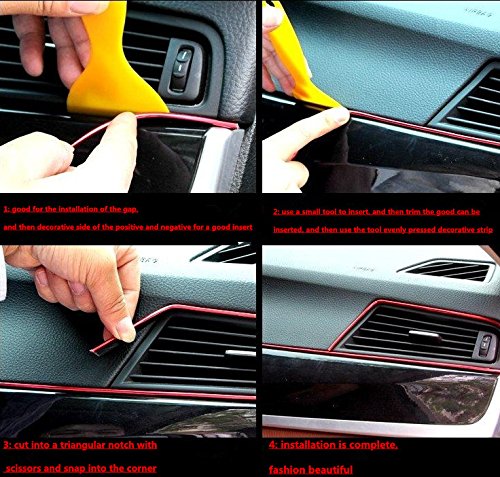 1: good for the installation of the gap,

and then decorative side of the positive and negative for a good insert

2: use a small tool to insert, and then trim the good can be inserted, and then use the tool evenly pressed decorative strip

3: cut into a triangular notch with

scissors and snap into the corner

4: installation is complete,

fashion beautiful