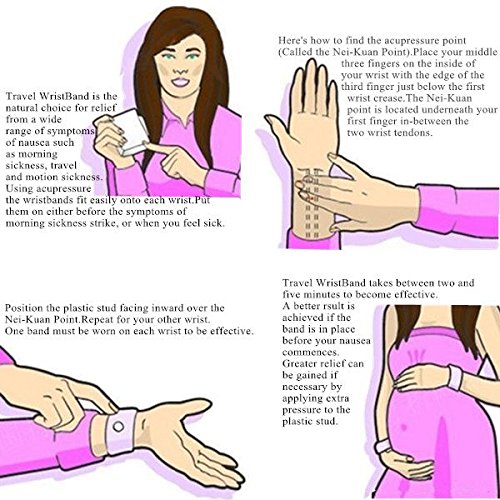 Travel WristBand is the natural choice for relief from a wide range of symptoms of nausea such as morning sickness, travel and motion sickness. Using acupressure the wristbands fit easily onto each wrist.Put them on either before the symptoms of morning sickness strike, or when you feel sick.

Here's how to find the acupressure point (Called the Nei-Kuan Point).Place your middle three fingers on the inside of your wrist with the edge of the third finger just below the first wrist crease.The Nei-Kuan point is located underneath your first finger in-between the two wrist tendons.

Position the plastic stud facing inward over the Nei-Kuan Point.Repeat for your other wrist. One band must be worn on each wrist to be effective.

Travel WristBand takes between two and five minutes to become effective. A better rsult is achieved if the band is in place before your nausea commences. Greater relief can be gained if necessary by applying extra pressure to the plastic stud.