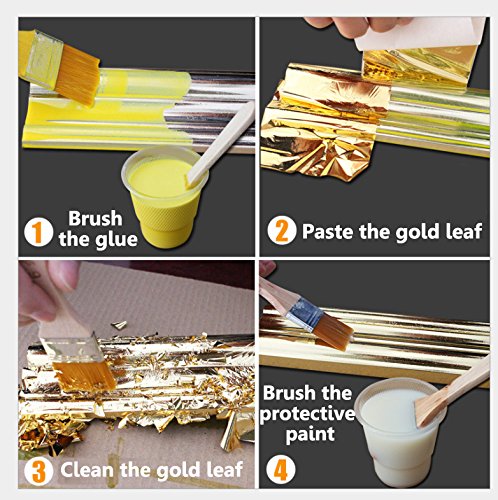 1 Brush the glue

2 Paste the gold leaf

3 Clean the gold leaf

Brush the protective paint

4