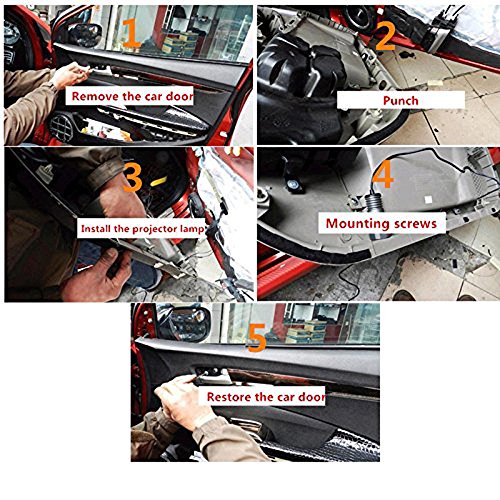 1
Remove the car door

2
Punch

3
Install the projector lamp

4
Mounting screws

5
Restore the car door