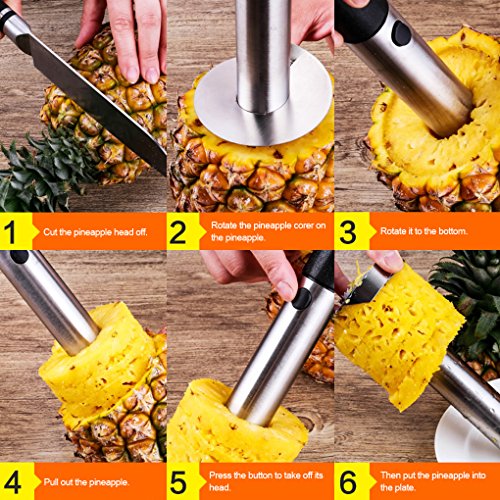 1 Cut the pineapple head off.

2 Rotate the pineapple corer on the pineapple.

3 Rotate it to the bottom.

4 Pull out the pineapple.

5 Press the button to take off its head.

6 Then put the pineapple into the plate.