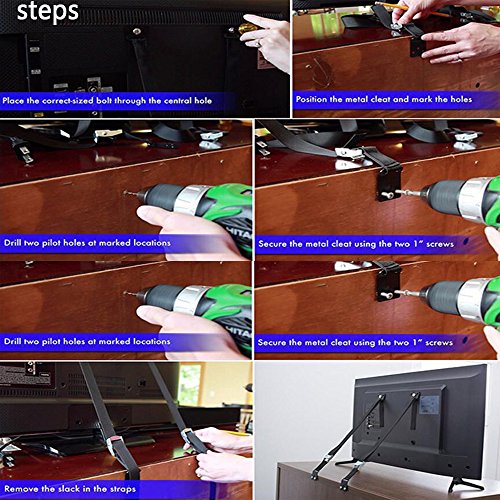 steps

Place the correct-sized bolt through the central hole

Position the metal cleat and mark the holes

Drill two pilot holes at marked locations

Secure the metal cleat using the two 1" screws

Drill two pilot holes at marked locations

Secure the metal cleat using the two 1" screws

Remove the slack in the straps