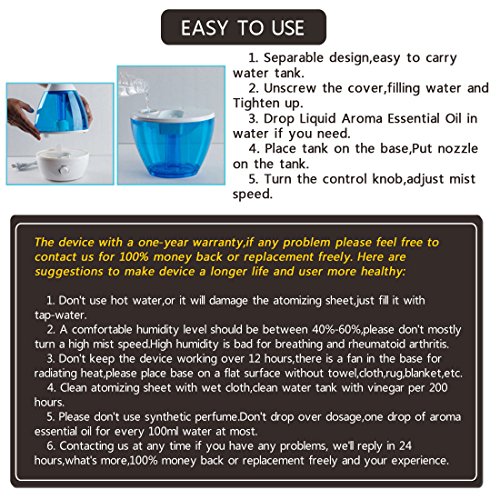 EASY TO USE

1. Separable design,easy to carry water tank.
2. Unscrew the cover,filling water and Tighten up.
3. Drop Liquid Aroma Essential Oil in water if you need.
4. Place tank on the base,Put nozzle on the tank.
5. Turn the control knob,adjust mist speed.

The device with a one-year warranty,if any problem please feel free to contact us for 100% money back or replacement freely. Here are suggestions to make device a longer life and user more healthy:

1. Don't use hot water,or it will damage the atomizing sheet,just fill it with tap-water.
2. A comfortable humidity level should be between 40%-60%,please don't mostly turn a high mist speed.High humidity is bad for breathing and rheumatoid arthritis.
3. Don't keep the device working over 12 hours,there is a fan in the base for radiating heat,please place base on a flat surface without towel,cloth,rug,blanket,etc.
4. Clean atomizing sheet with wet cloth,clean water tank with vinegar per 200 hours.
5. Please don't use synthetic perfume.Don't drop over dosage,one drop of aroma essential oil for every 100ml water at most.
6. Contacting us at any time if you have any problems, we'll reply in 24 hours,what's more,100% money back or replacement freely and your experience.