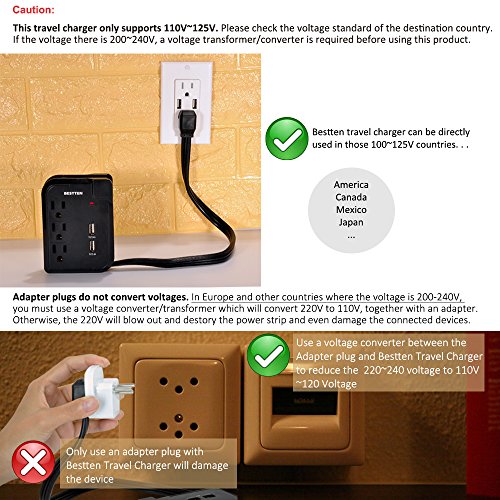 Caution:

This travel charger only supports 110V~125V. Please check the voltage standard of the destination country. If the voltage there is 200~240V, a voltage transformer/converter is required before using this product.

BESTTEN

Bestten travel charger can be directly used in those 100~125V countries. . .

America
Canada
Mexico
Japan
...

Adapter plugs do not convert voltages. In Europe and other countries where the voltage is 200-240V, you must use a voltage converter/transformer which will convert 220V to 110V, together with an adapter. Otherwise, the 220V will blow out and destory the power strip and even damage the connected devices.

Use a voltage converter between the Adapter plug and Bestten Travel Charger to reduce the 220~240 voltage to 110V ~120 Voltage

Only use an adapter plug with Bestten Travel Charger will damage the device