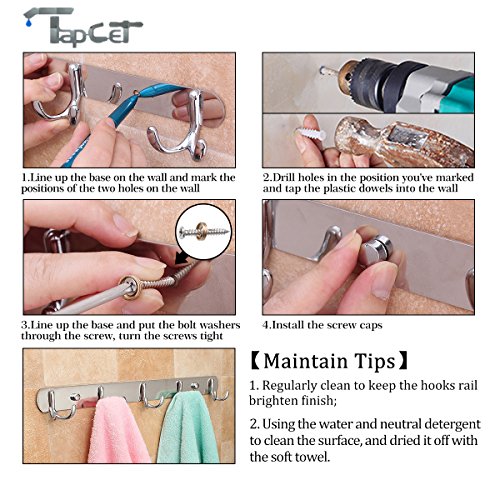 TapCet

1.Line up the base on the wall and mark the positions of the two holes on the wall

2.Drill holes in the position you've marked and tap the plastic dowels into the wall

3.Line up the base and put the bolt washers through the screw, turn the screws tight

4.Install the screw caps

【Maintain Tips】

1. Regularly clean to keep the hooks rail brighten finish;

2. Using the water and neutral detergent to clean the surface, and dried it off with the soft towel.