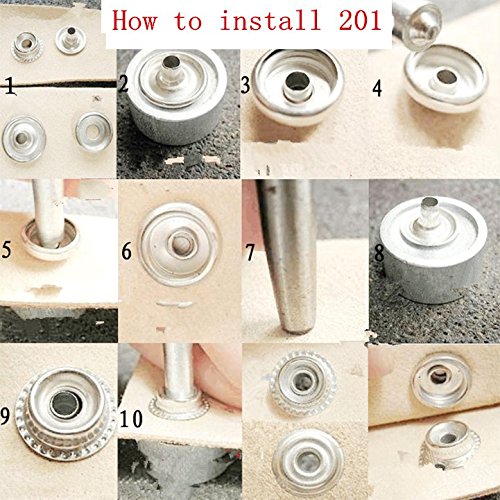 How to install 201

1

2

3

4

5

6

7

8

9

10