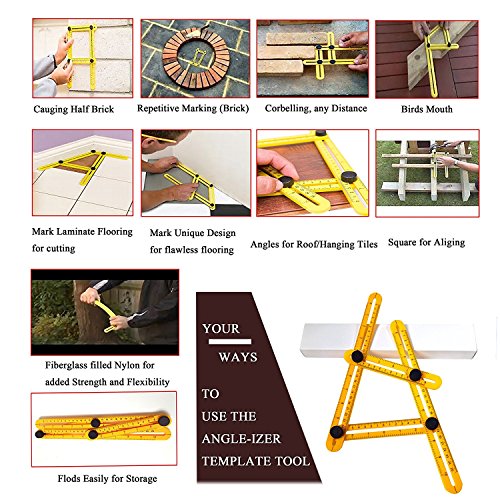 Cauging Half Brick

Repetitive Marking (Brick)

Corbelling, any Distance

Birds Mouth

Mark Laminate Flooring for cutting

Mark Unique Design for flawless flooring

Angles for Roof/Hanging Tiles

Square for Aliging

Fiberglass filled Nylon for added Strength and Flexibility

Flods Easily for Storage

YOUR WAYS TO USE THE ANGLE-IZER TEMPLATE TOOL