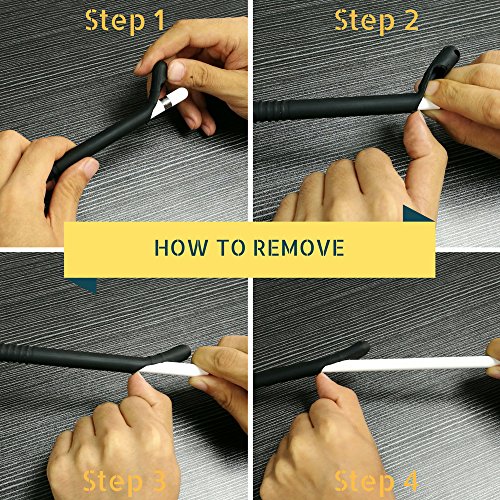 Step 1

Step 2

HOW TO REMOVE

Step 3

Step 4