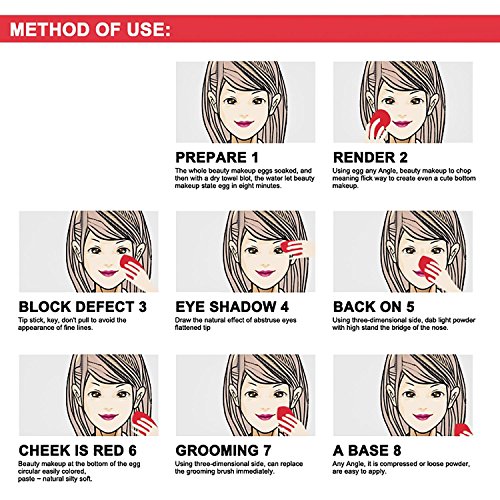 METHOD OF USE:

PREPARE 1
The whole beauty makeup eggs soaked, and then with a dry towel blot, the water let beauty makeup state egg in eight minutes.

RENDER 2
Using egg any Angle, beauty makeup to chop meaning flick way to create even a cute bottom makeup.

BLOCK DEFECT 3
Tip stick, key, don't pull to avoid the appearance of fine lines.

EYE SHADOW 4
Draw the natural effect of abstruse eyes flattened tip

BACK ON 5
Using three-dimensional side, dab light powder with high stand the bridge of the nose.

CHEEK IS RED 6
Beauty makeup at the bottom of the egg circular easily colored, paste – natural silty soft.

GROOMING 7
Using three-dimensional side, can replace the grooming brush immediately.

A BASE 8
Any Angle, it is compressed or loose powder, are easy to apply.