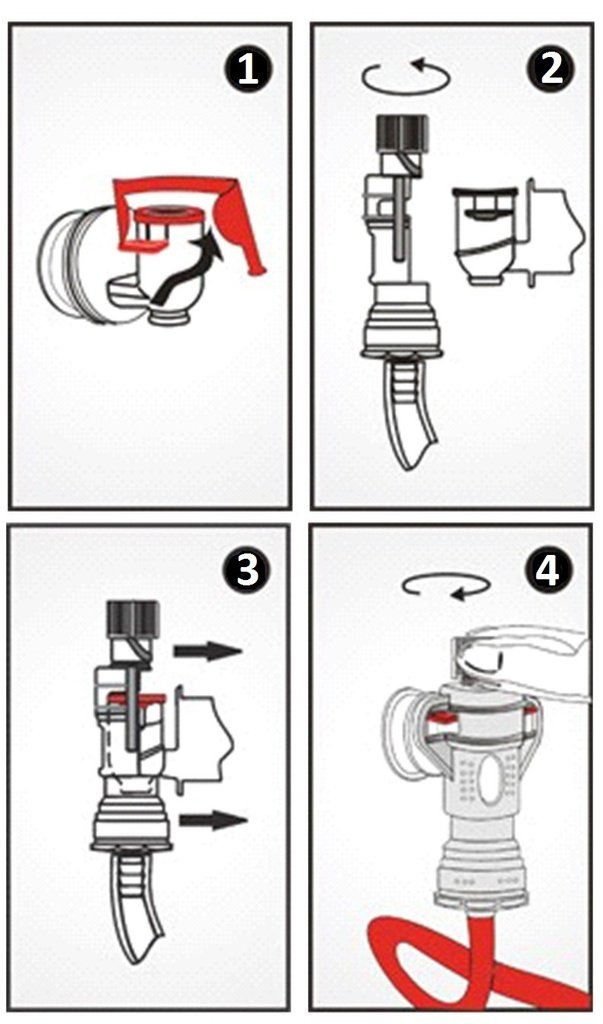 1

2

3

4