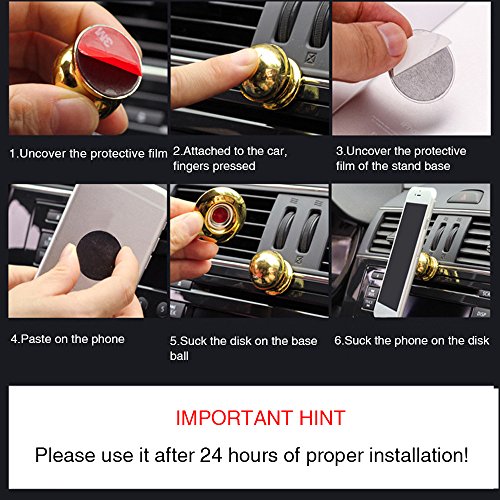 3M

1.Uncover the protective film

2.Attached to the car, fingers pressed

3.Uncover the protective film of the stand base

4.Paste on the phone

5.Suck the disk on the base ball

6.Suck the phone on the disk

IMPORTANT HINT

Please use it after 24 hours of proper installation!